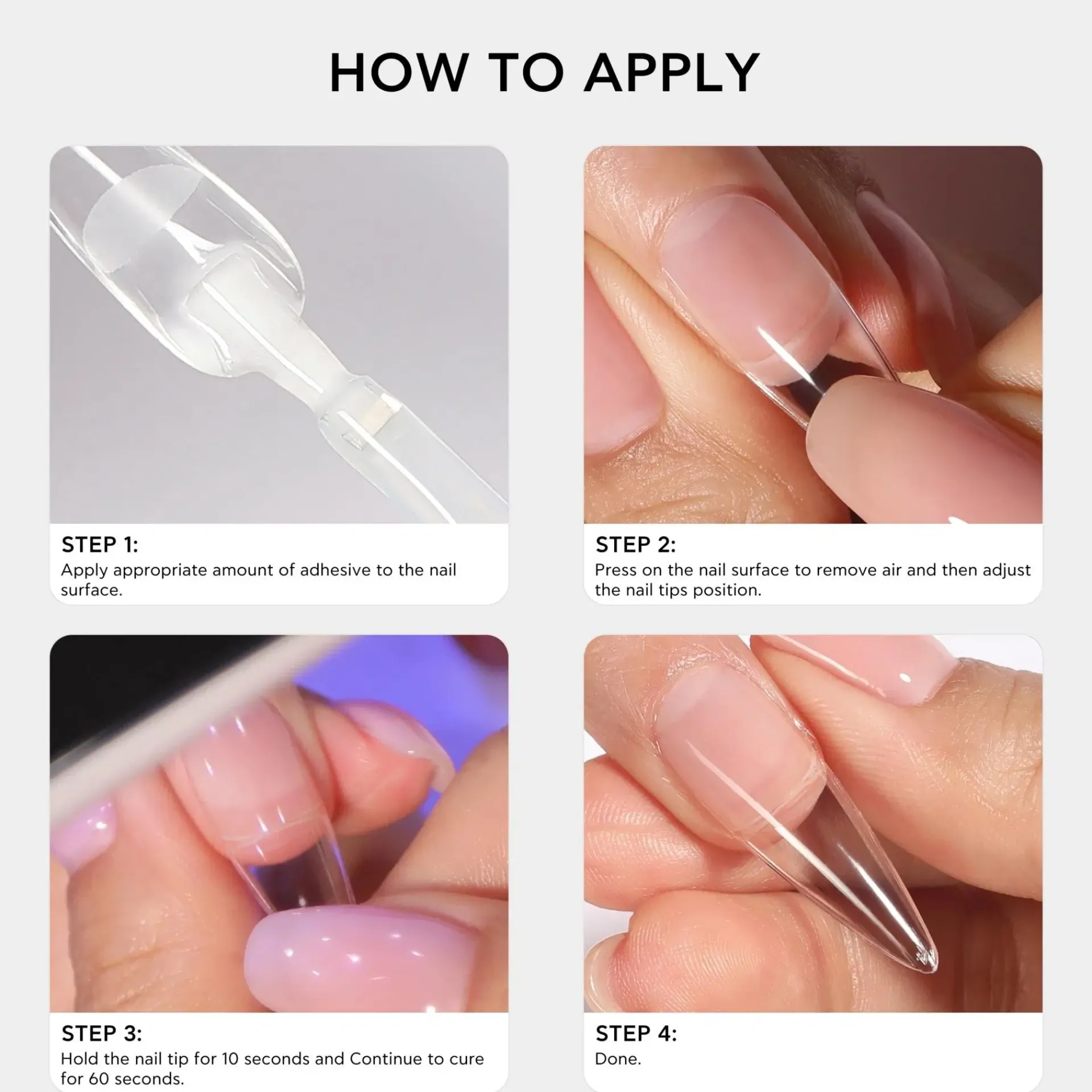 HOW TO APPLY

STEP 1:
Apply appropriate amount of adhesive to the nail surface.

STEP 2:
Press on the nail surface to remove air and then adjust the nail tips position.

STEP 3:
Hold the nail tip for 10 seconds and Continue to cure for 60 seconds.

STEP 4:
Done.