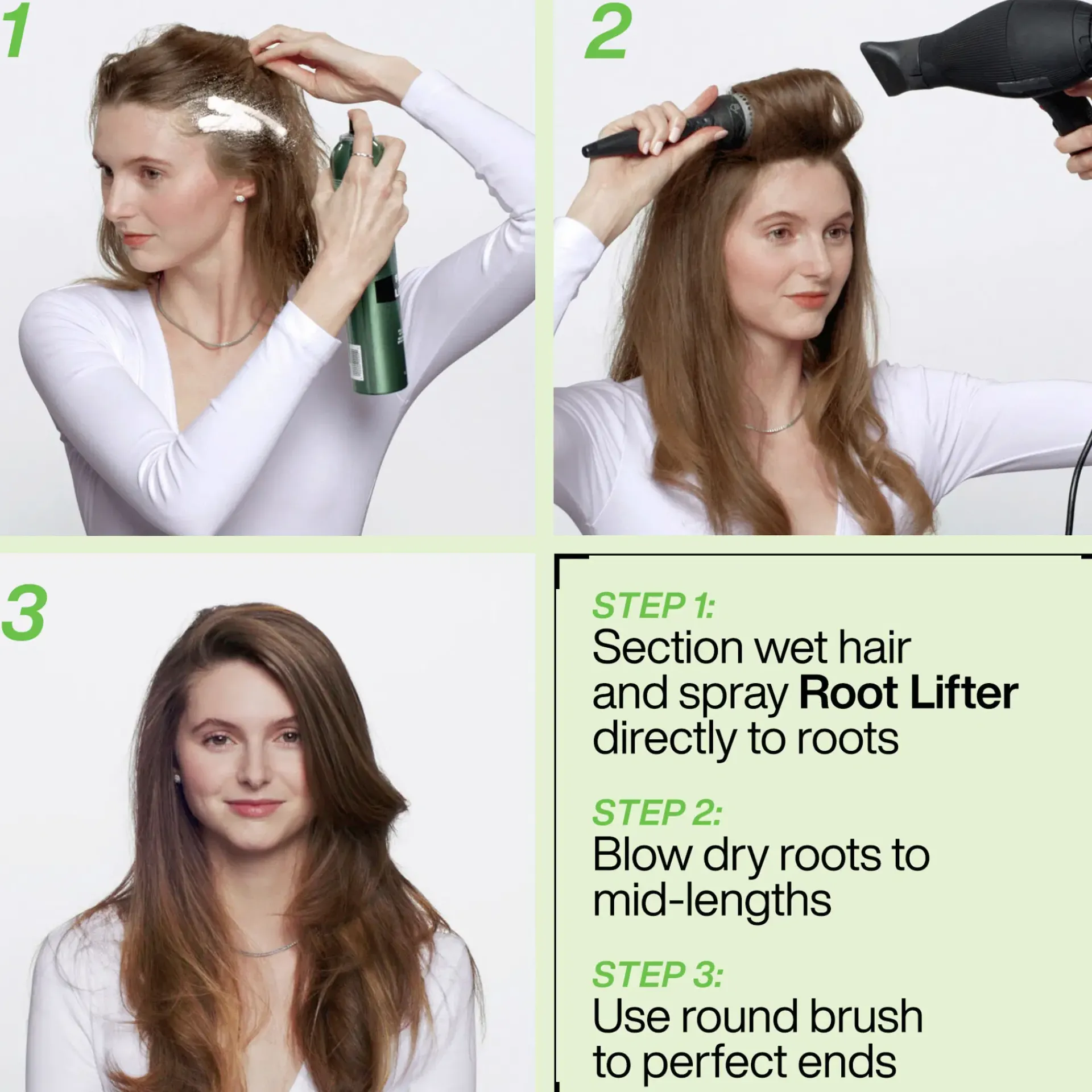 1

2

3

STEP 1:
Section wet hair and spray Root Lifter directly to roots

STEP 2:
Blow dry roots to mid-lengths

STEP 3:
Use round brush to perfect ends